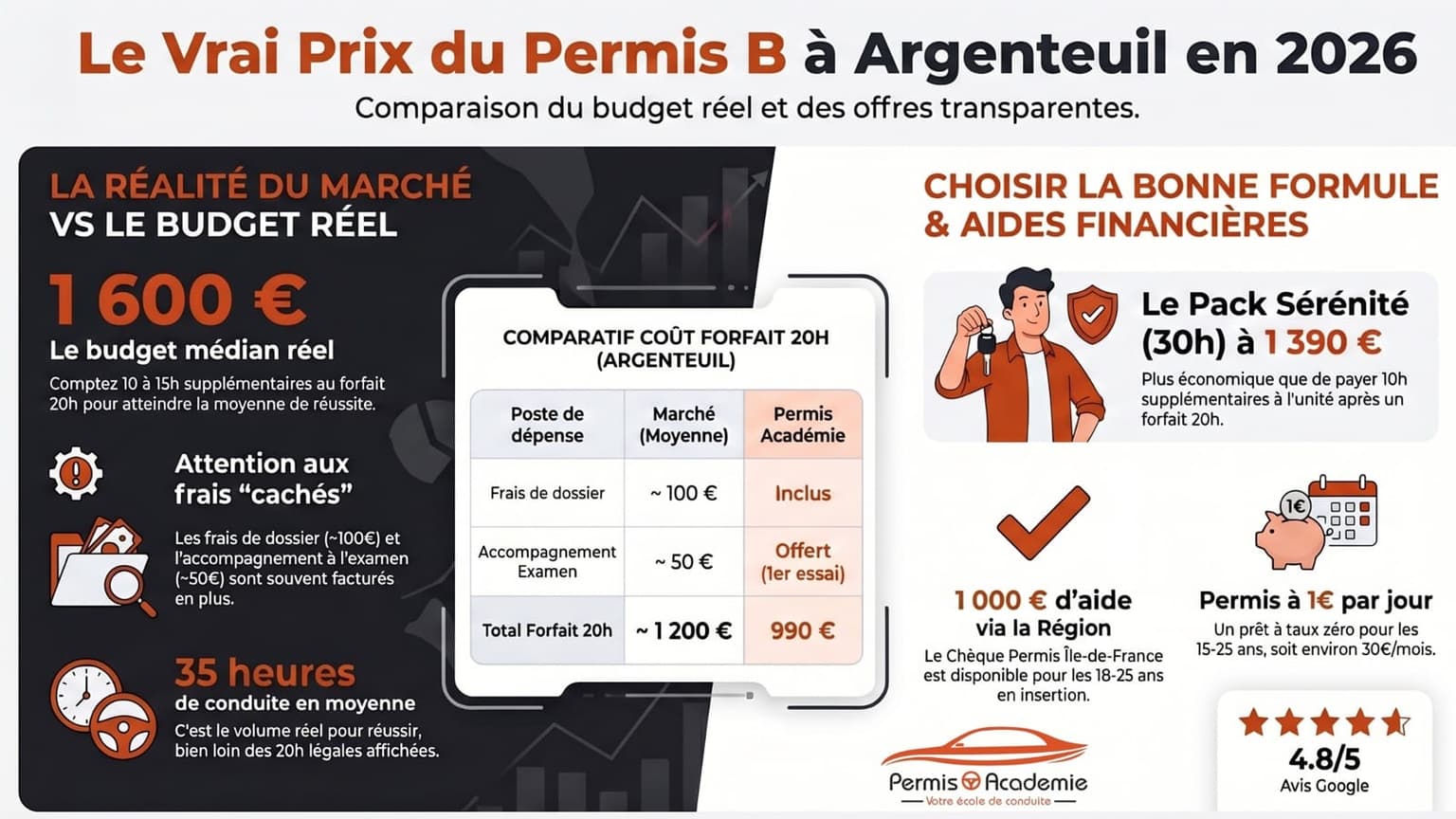 Le Vrai Prix du Permis B à Argenteuil en 2026

Comparaison du budget réel et des offres transparentes.

LA RÉALITÉ DU MARCHÉ VS LE BUDGET RÉEL

1 600 €

Le budget médian réel

Comptez 10 à 15h supplémentaires au forfait 20h pour atteindre la moyenne de réussite.

Attention aux frais “cachés”

Les frais de dossier (~100€) et l'accompagnement à l'examen (~50€) sont souvent facturés en plus.

35 heures

de conduite en moyenne

C'est le volume réel pour réussir, bien loin des 20h légales affichées.

COMPARATIF COÛT FORFAIT 20H (ARGENTEUIL)

| Poste de dépense | Marché (Moyenne) | Permis Académie |
|---|---|---|
| Frais de dossier | ~ 100 € | Inclus |
| Accompagnement Examen | ~ 50 € | Offert (1er essai) |
| Total Forfait 20h | ~ 1 200 € | 990 € |

CHOISIR LA BONNE FORMULE & AIDES FINANCIÈRES

Le Pack Sérénité (30h) à 1 390 €

Plus économique que de payer 10h supplémentaires à l'unité après un forfait 20h.

1 000 € d'aide via la Région

Le Chèque Permis Île-de-France est disponible pour les 18-25 ans en insertion.

1€

Permis à 1€ par jour

Un prêt à taux zéro pour les 15-25 ans, soit environ 30€/mois.

Permis Academie

Votre école de conduite

4.8/5

Avis Google